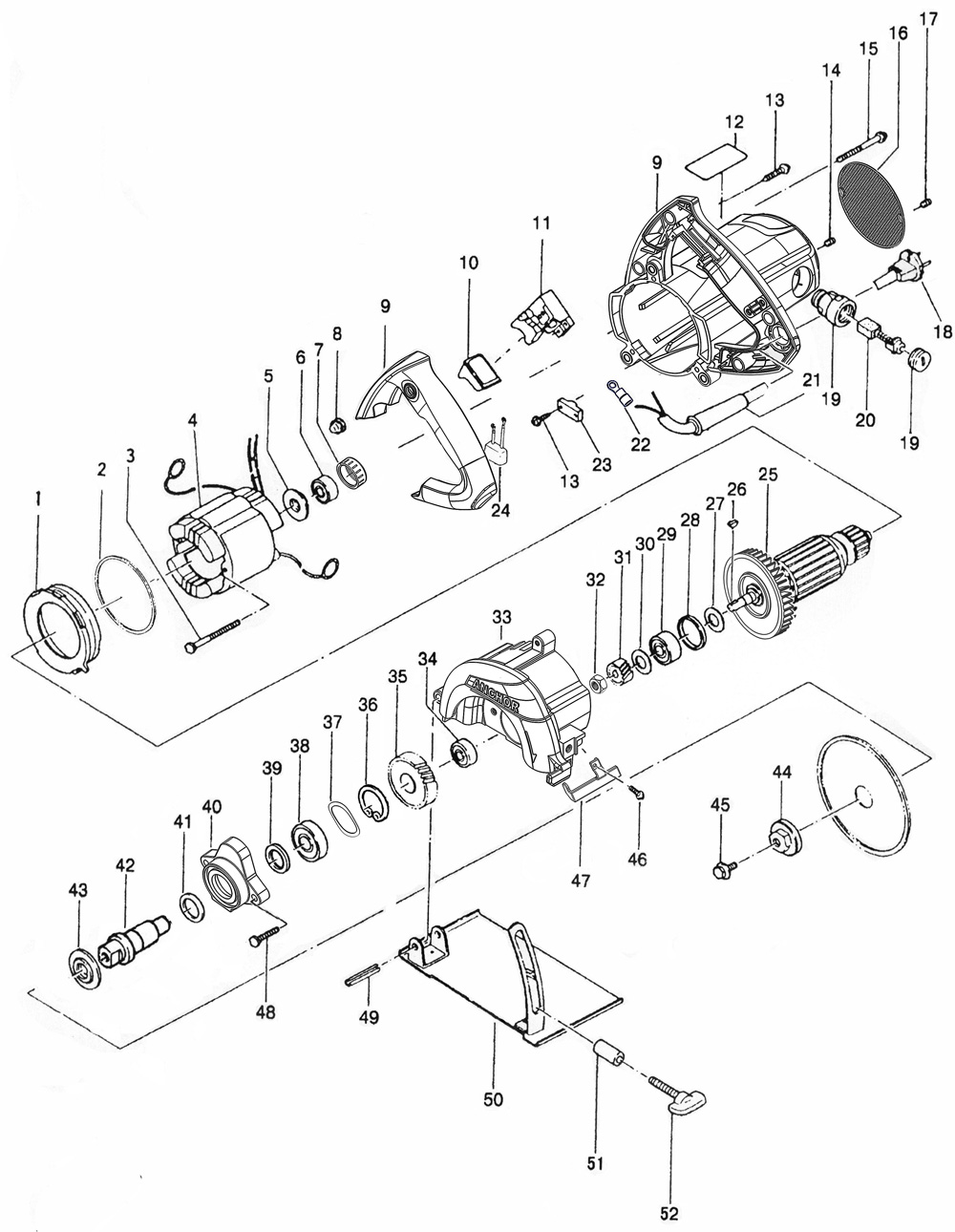 17
16
15
14
13
12
9
11
10
9
8
7
6
5
4
3
2
1
18
19
20
19
21
22
23
13
24
25
26
27
28
29
30
31
32
33
ANCHOR
34
35
36
37
38
39
40
41
42
43
44
45
46
47
48
49
50
51
52